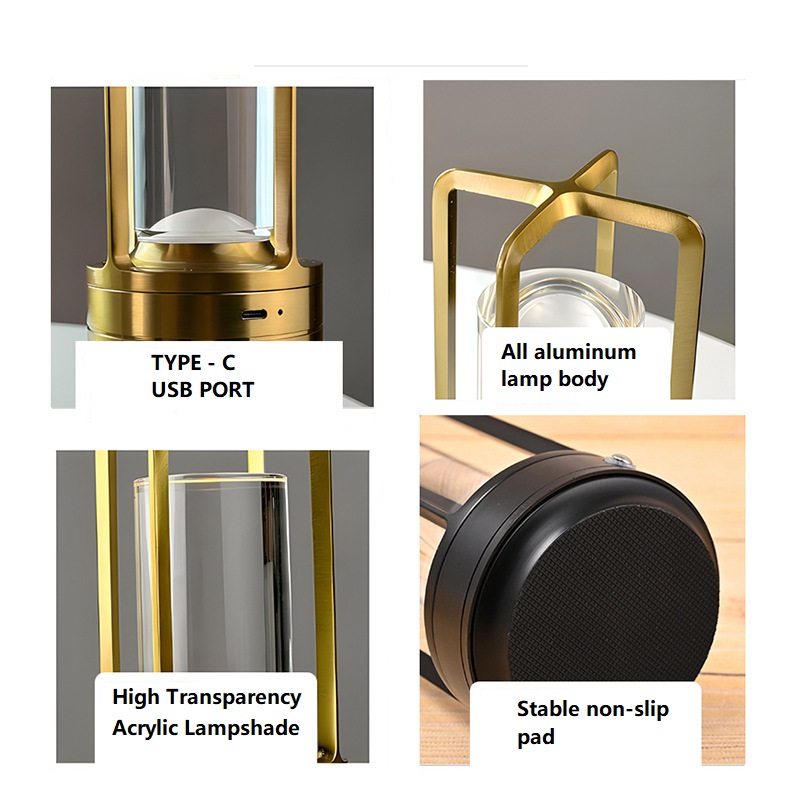 TYPE - C
USB PORT

All aluminum
lamp body

High Transparency
Acrylic Lampshade

Stable non-slip
pad